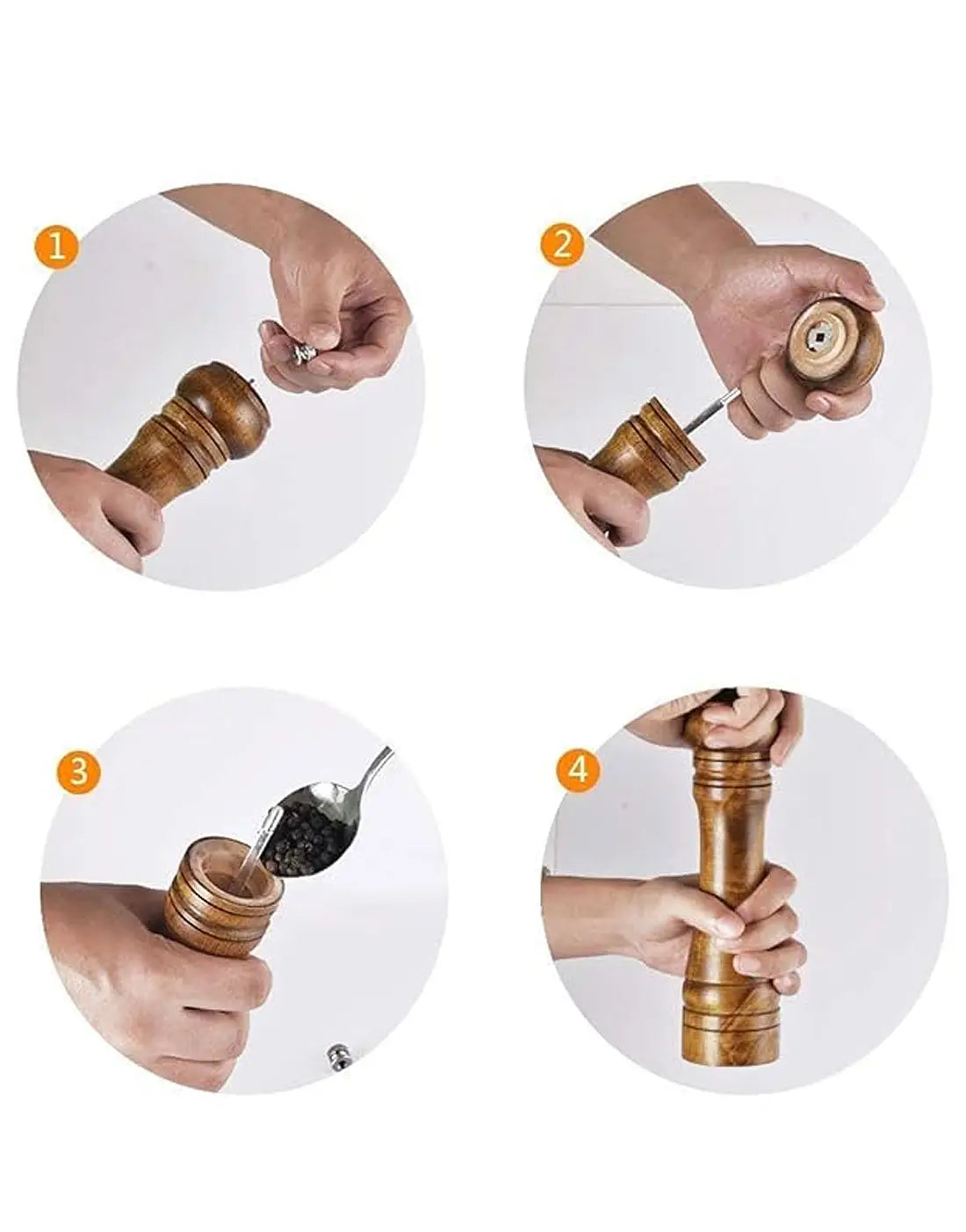 1

2

3

4