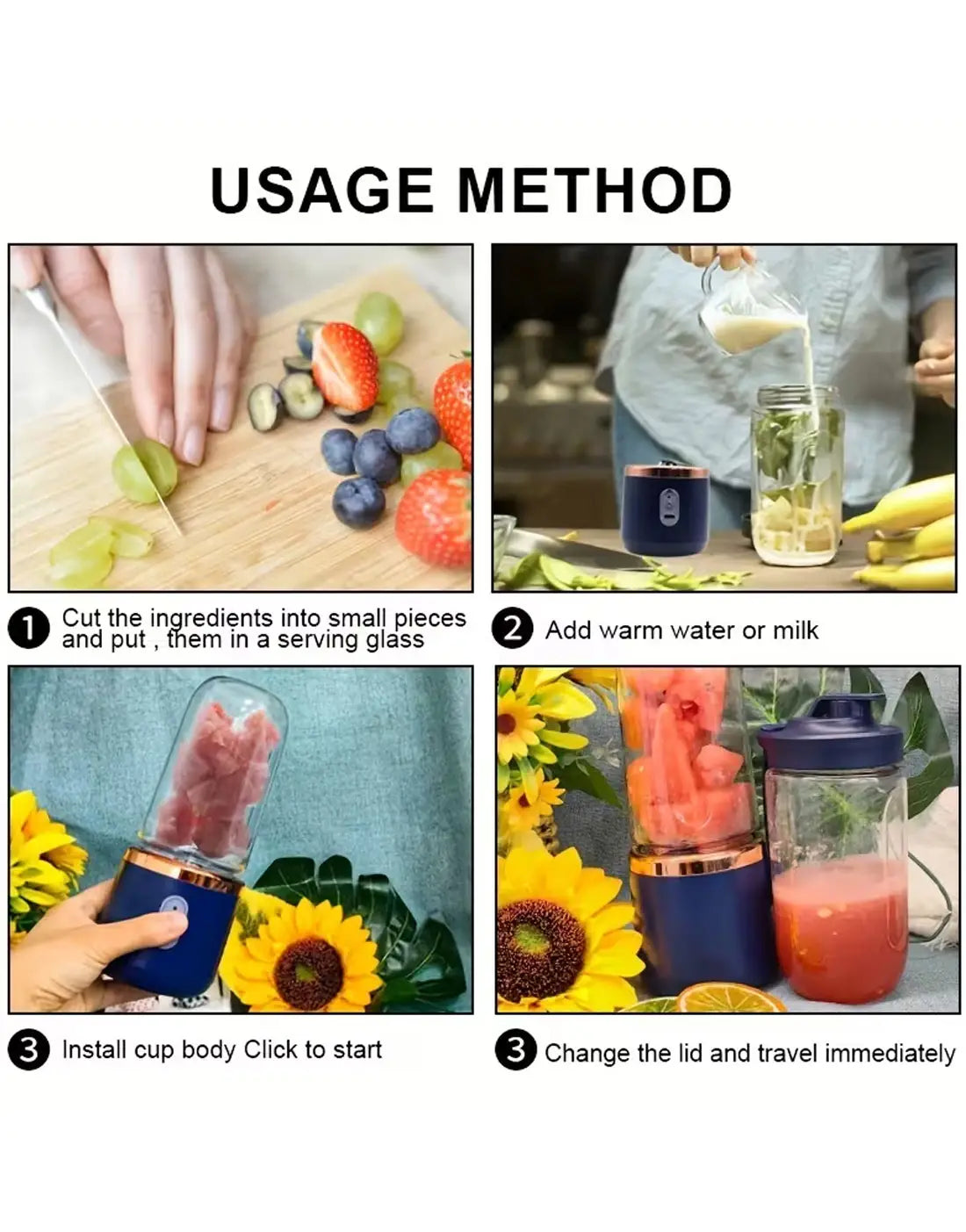 USAGE METHOD

1 Cut the ingredients into small pieces and put , them in a serving glass

2 Add warm water or milk

3 Install cup body Click to start

3 Change the lid and travel immediately