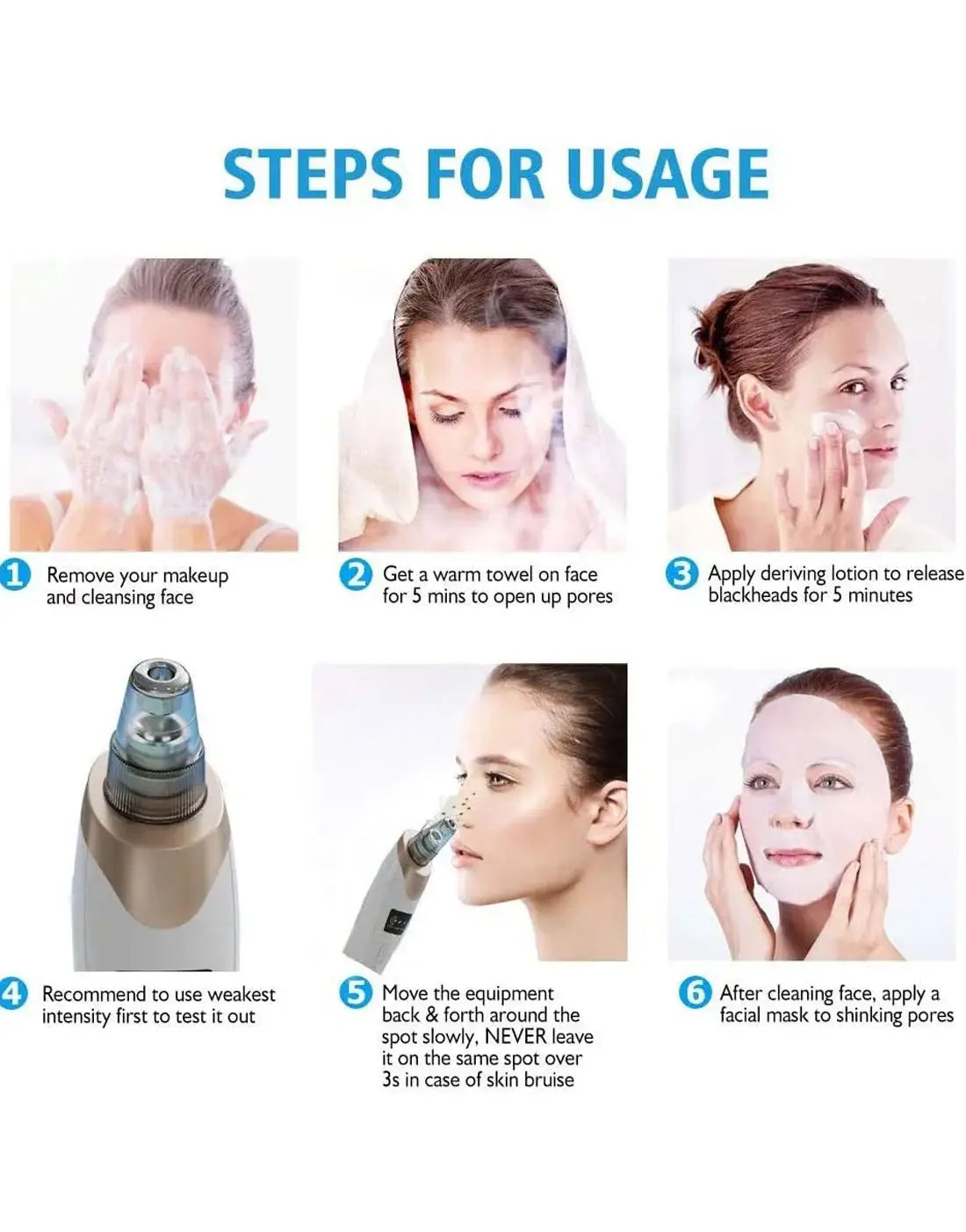 STEPS FOR USAGE

1 Remove your makeup and cleansing face

2 Get a warm towel on face for 5 mins to open up pores

3 Apply deriving lotion to release blackheads for 5 minutes

4 Recommend to use weakest intensity first to test it out

5 Move the equipment back & forth around the spot slowly, NEVER leave it on the same spot over 3s in case of skin bruise

6 After cleaning face, apply a facial mask to shinking pores